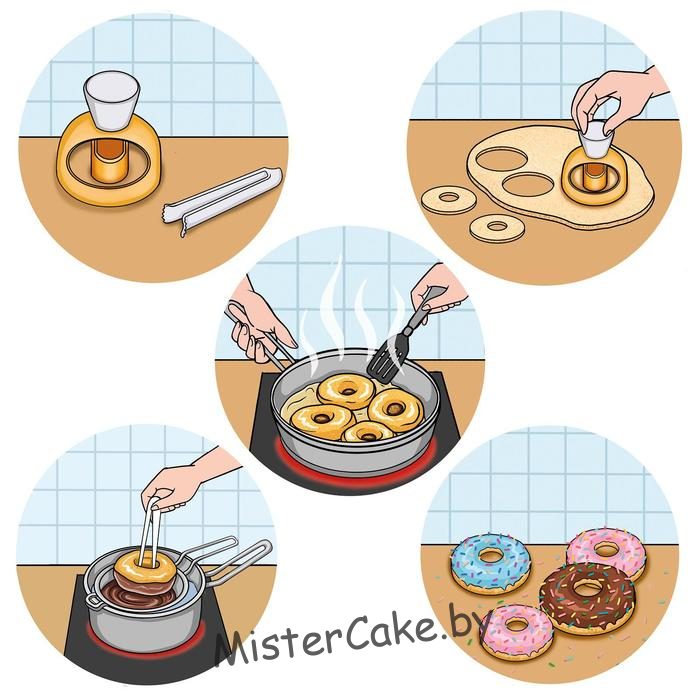 MisterCake.by